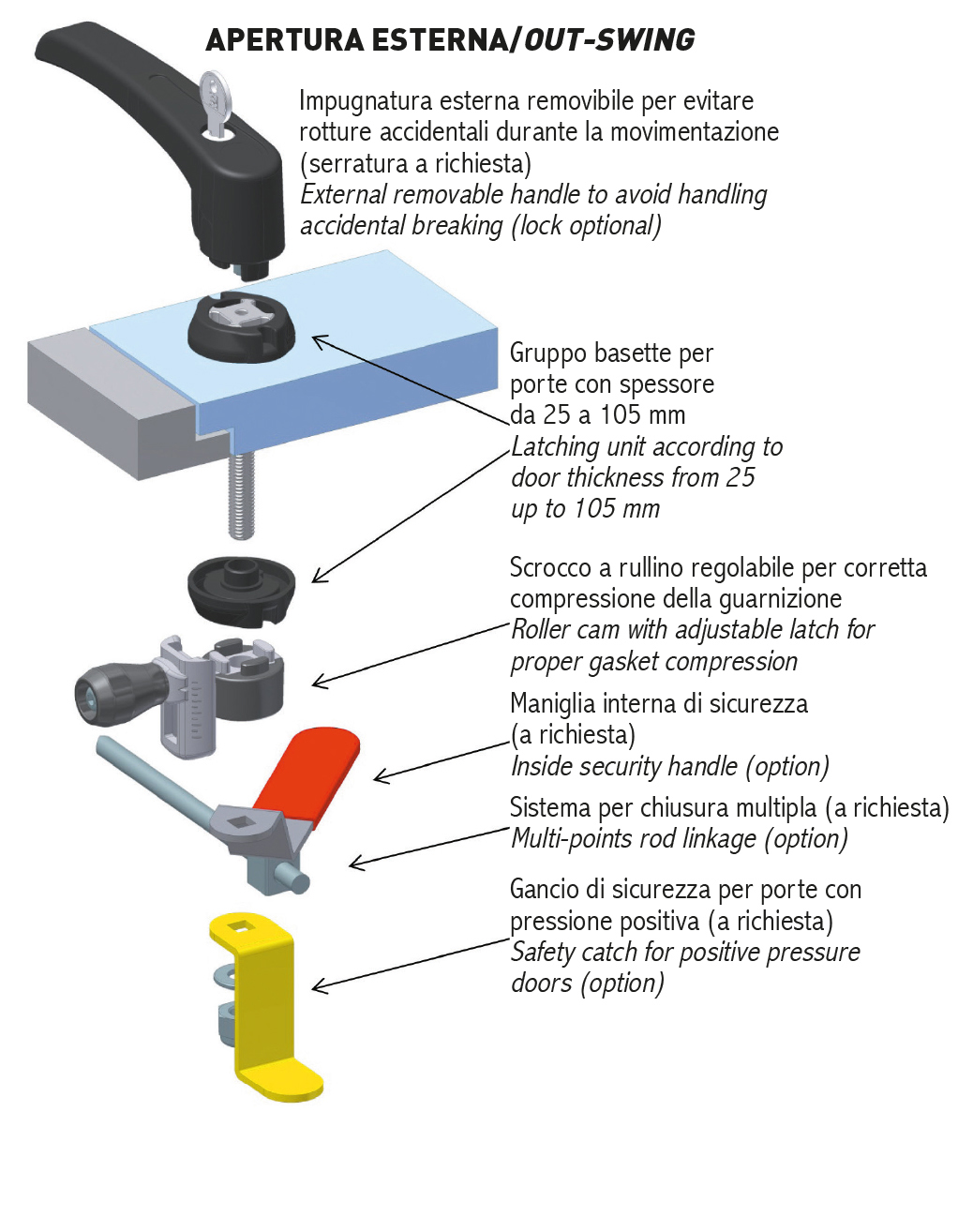 APERTURA ESTERNA/OUT-SWING

Impugnatura esterna removibile per evitare rotture accidentali durante la movimentazione (serratura a richiesta)
External removable handle to avoid handling accidental breaking (lock optional)

Gruppo basette per porte con spessore da 25 a 105 mm
Latching unit according to door thickness from 25 up to 105 mm

Scrocco a rullino regolabile per corretta compressione della guarnizione
Roller cam with adjustable latch for proper gasket compression

Maniglia interna di sicurezza (a richiesta)
Inside security handle (option)

Sistema per chiusura multipla (a richiesta)
Multi-points rod linkage (option)

Gancio di sicurezza per porte con pressione positiva (a richiesta)
Safety catch for positive pressure doors (option)