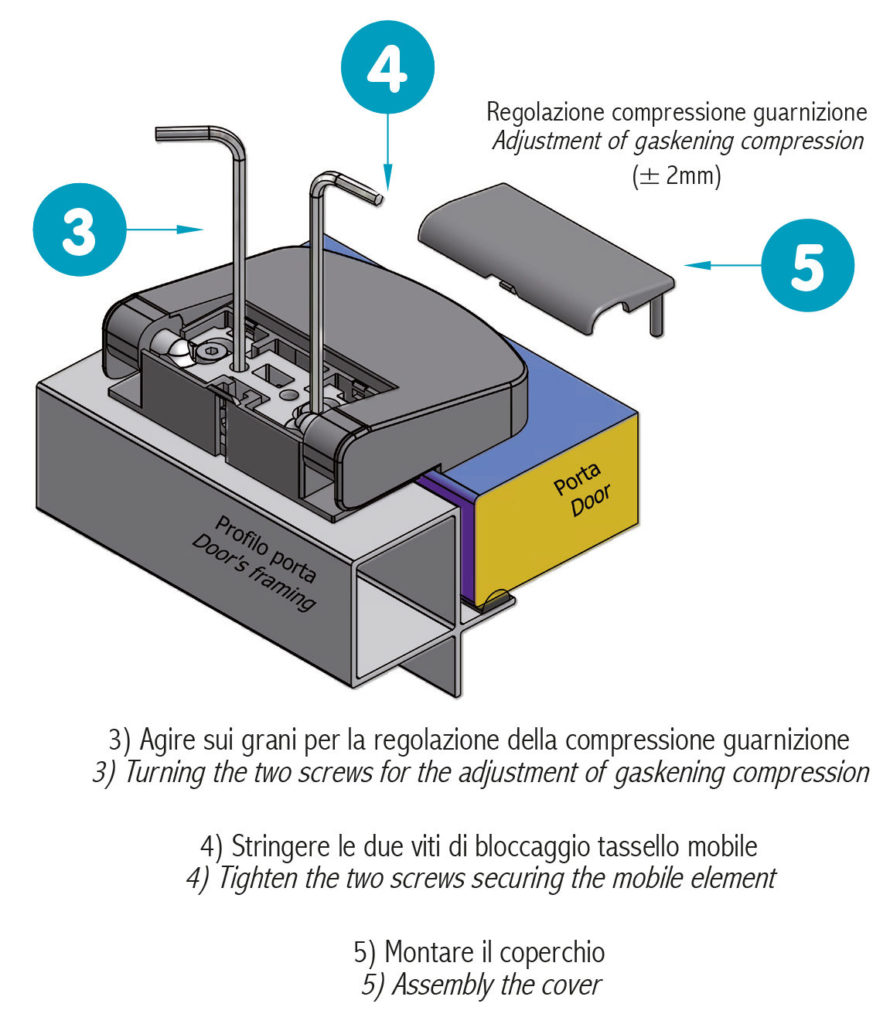 4

Regolazione compressione guarnizione
Adjustment of gaskening compression
($\pm$ 2mm)

3

5

Porta
Door

Profilo porta
Door's framing

3) Agire sui grani per la regolazione della compressione guarnizione
3) Turning the two screws for the adjustment of gaskening compression

4) Stringere le due viti di bloccaggio tassello mobile
4) Tighten the two screws securing the mobile element

5) Montare il coperchio
5) Assembly the cover