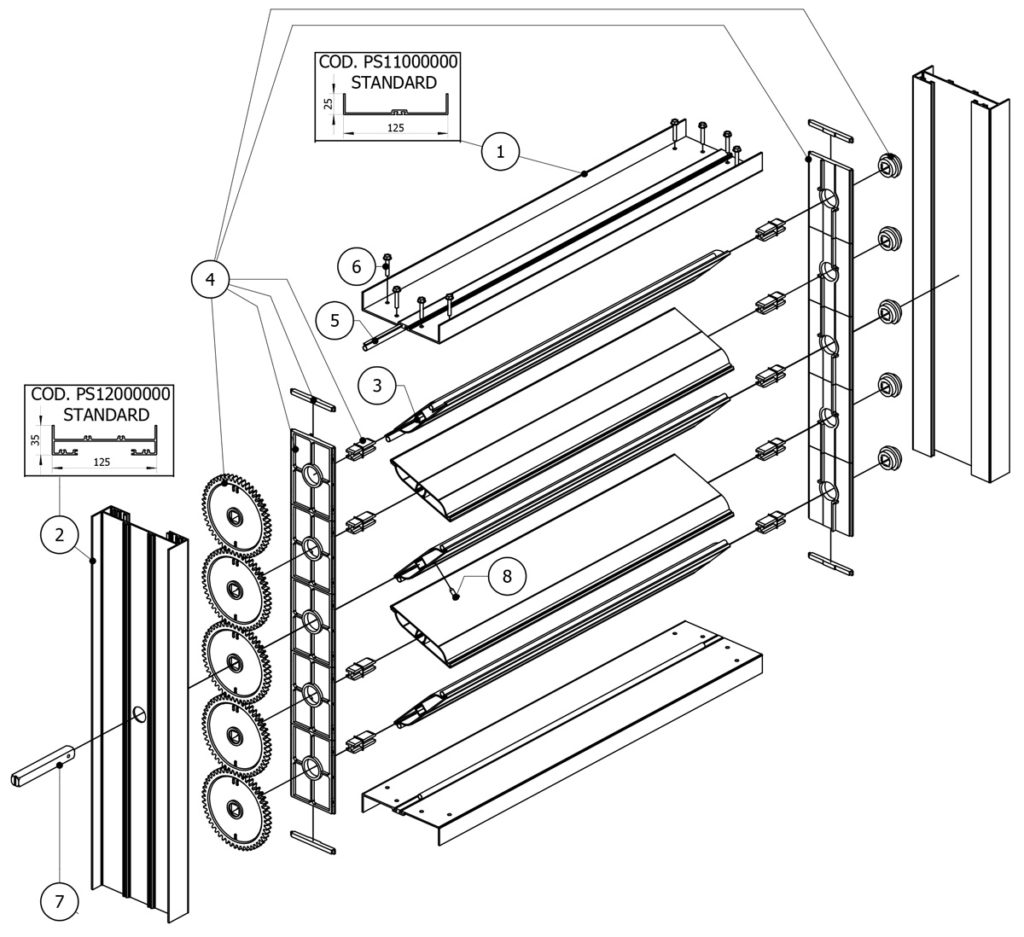 COD. PS11000000
STANDARD
25
125

1

4

6

5

3

COD. PS12000000
STANDARD
35
125

2

8

7