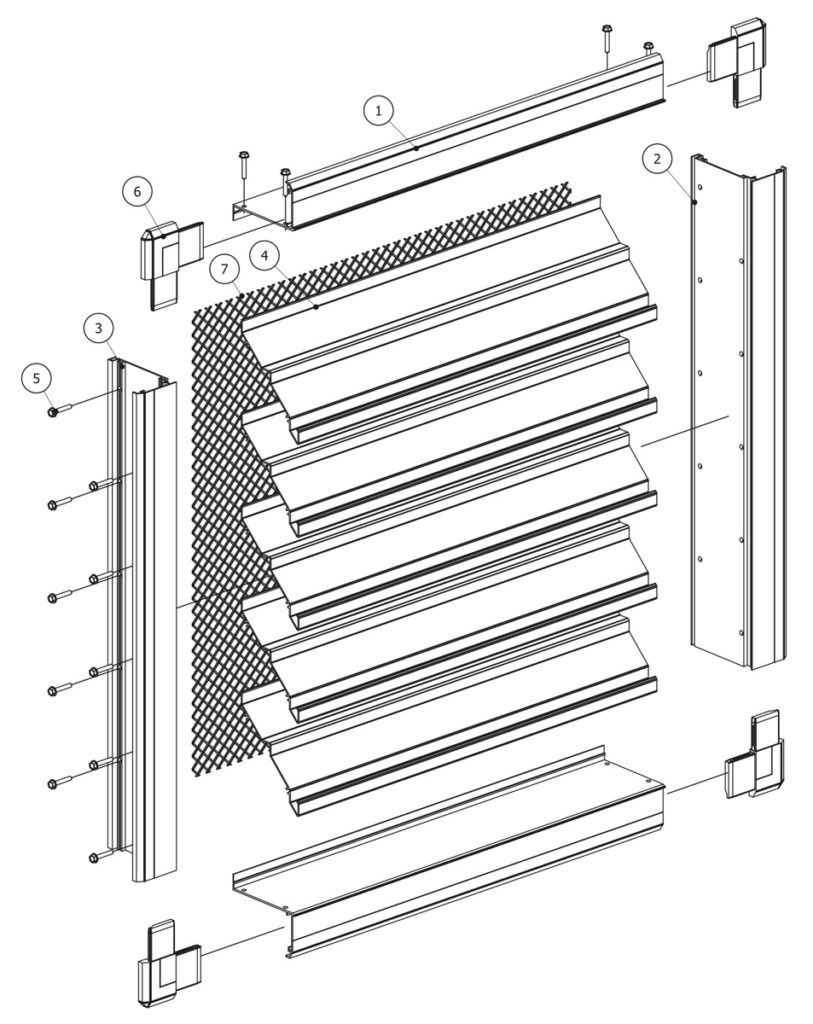 1
2
6
7
4
3
5