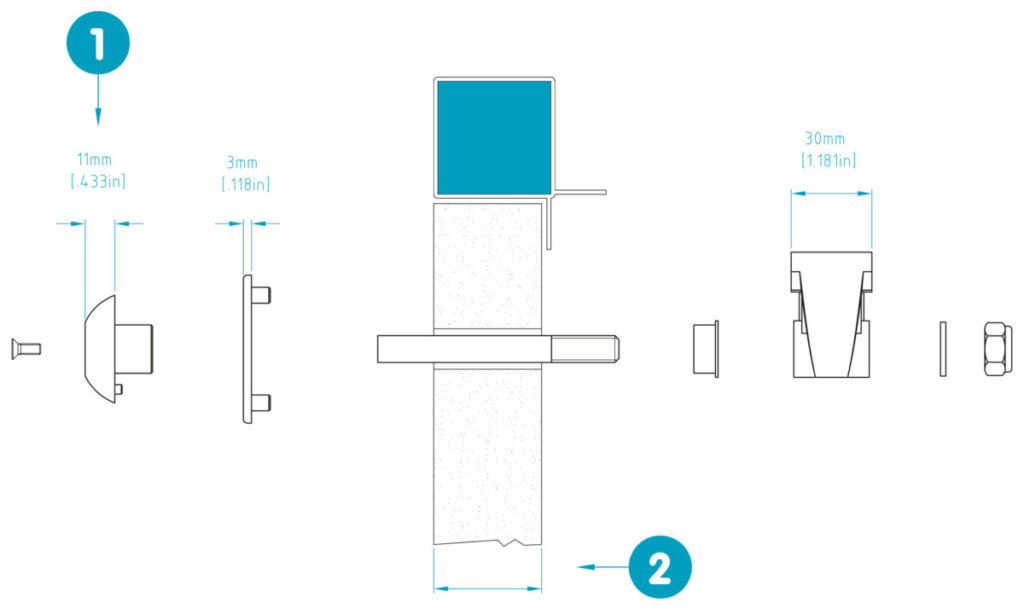 1

11mm
[.433in]

3mm
[.118in]

30mm
[1.181in]

2