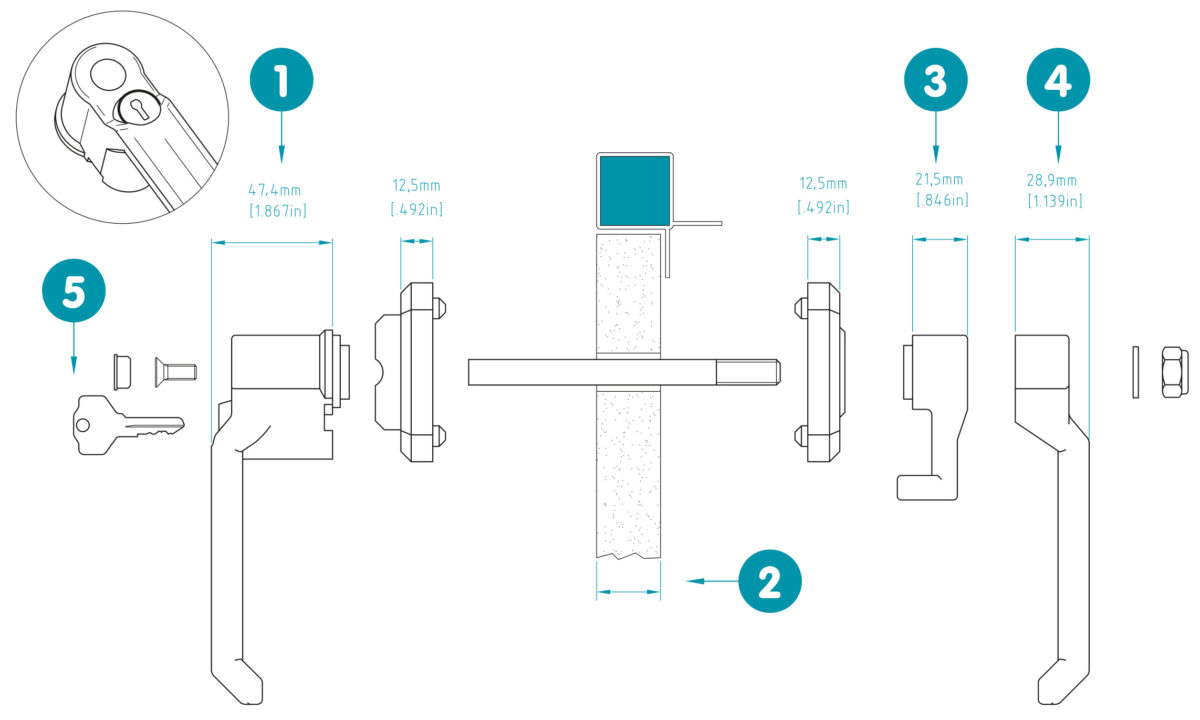 1

47,4mm
[1.867in]

12,5mm
[.492in]

12,5mm
[.492in]

3

21,5mm
[.846in]

4

28,9mm
[1.139in]

5

2