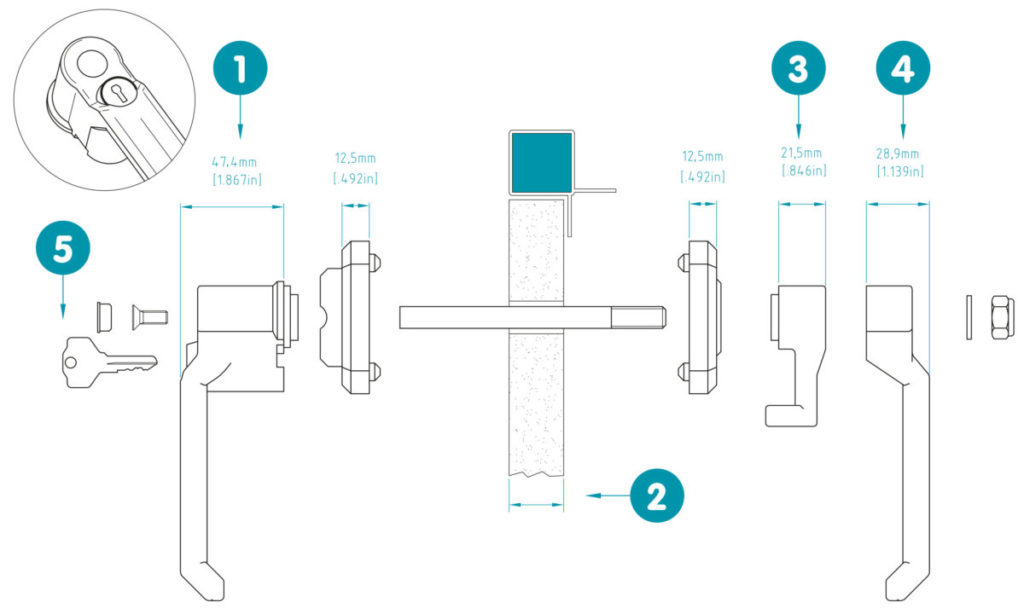 1

47,4mm
[1.867in]

12,5mm
[.492in]

12,5mm
[.492in]

3

21,5mm
[.846in]

4

28,9mm
[1.139in]

5

2