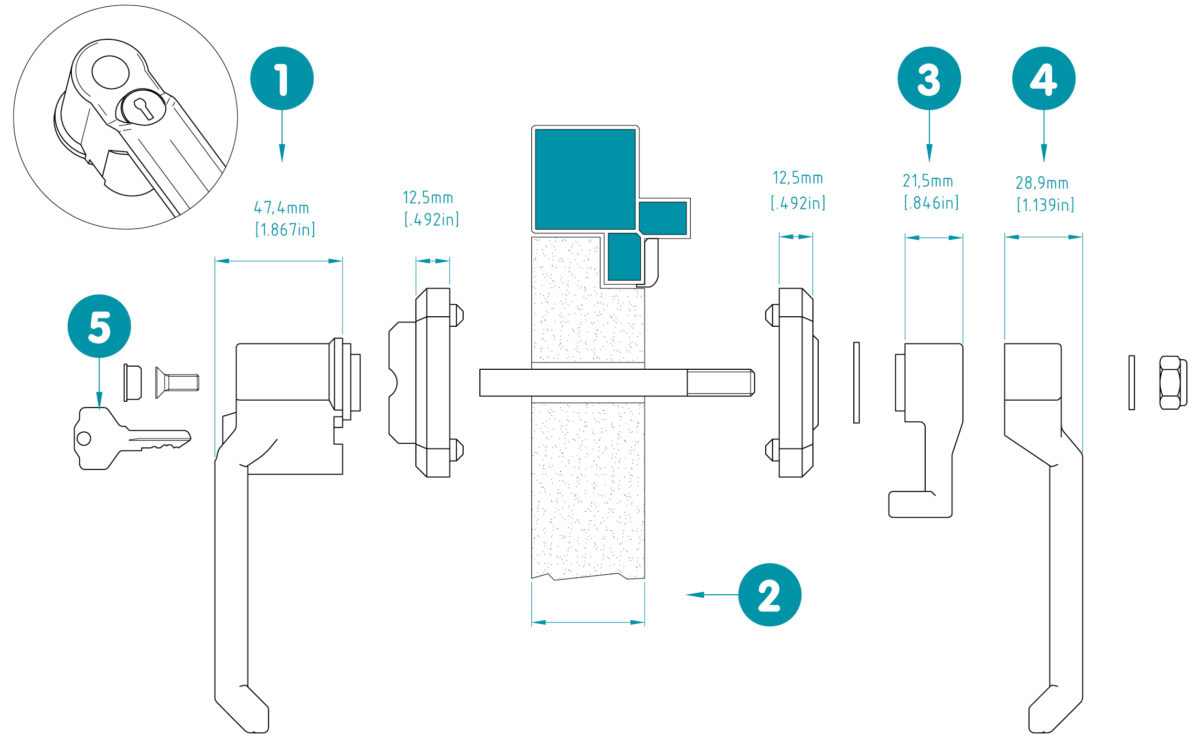 1

47,4mm
[1.867in]

12,5mm
[.492in]

12,5mm
[.492in]

3

21,5mm
[.846in]

4

28,9mm
[1.139in]

5

2