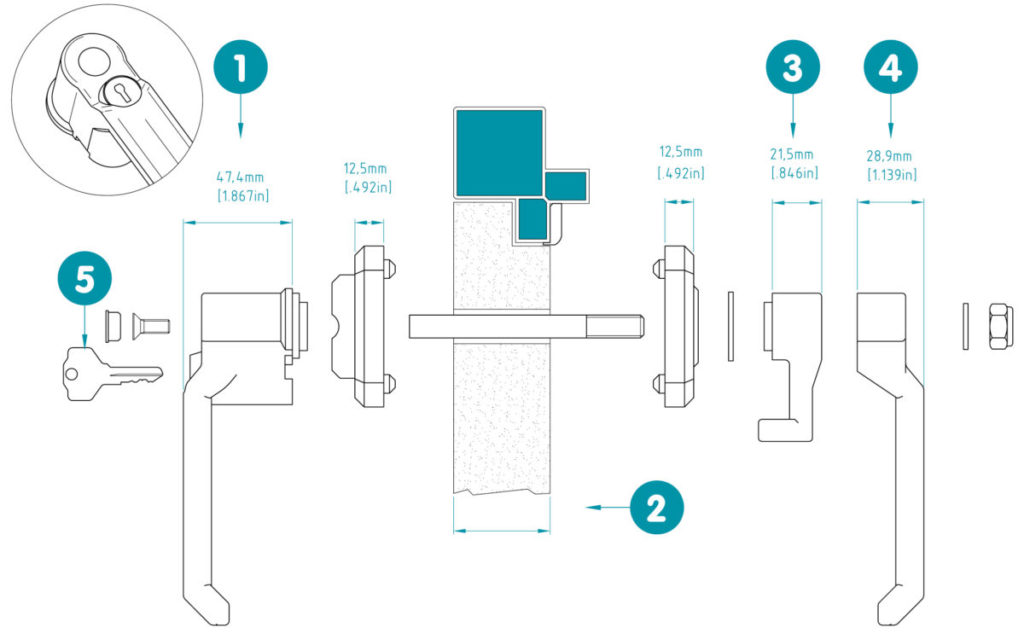 1

47,4mm
[1.867in]

12,5mm
[.492in]

12,5mm
[.492in]

3

21,5mm
[.846in]

4

28,9mm
[1.139in]

5

2